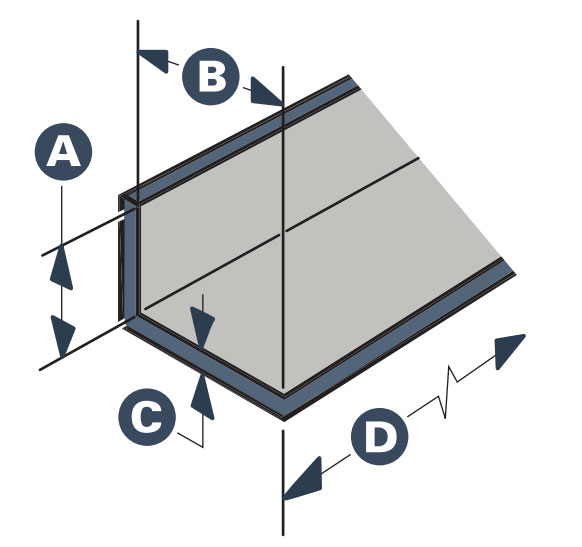 B
A
C
D